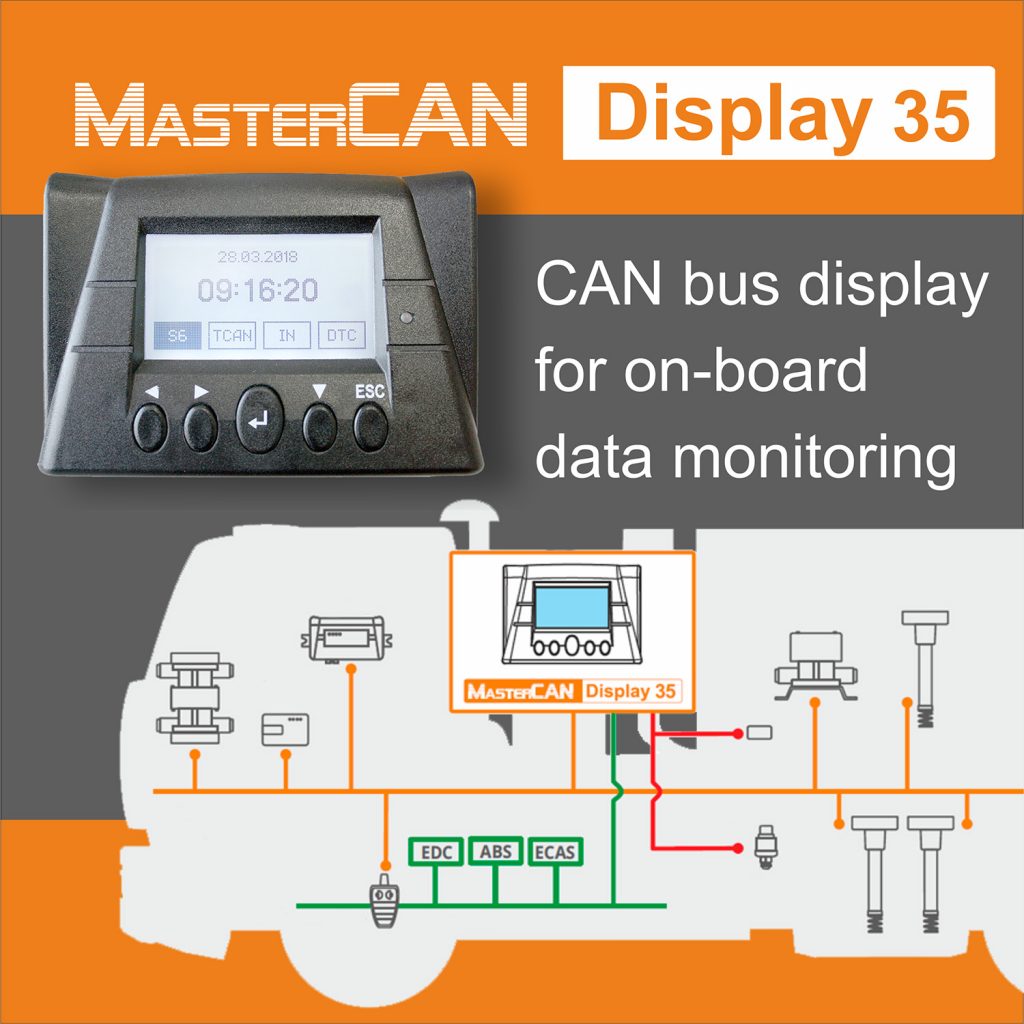 MASTERCAN Display 35

28.03.2018
09:16:20
S6 TCAN IN DTC

ESC

CAN bus display for on-board data monitoring

MASTERCAN Display 35

EDC ABS ECAS