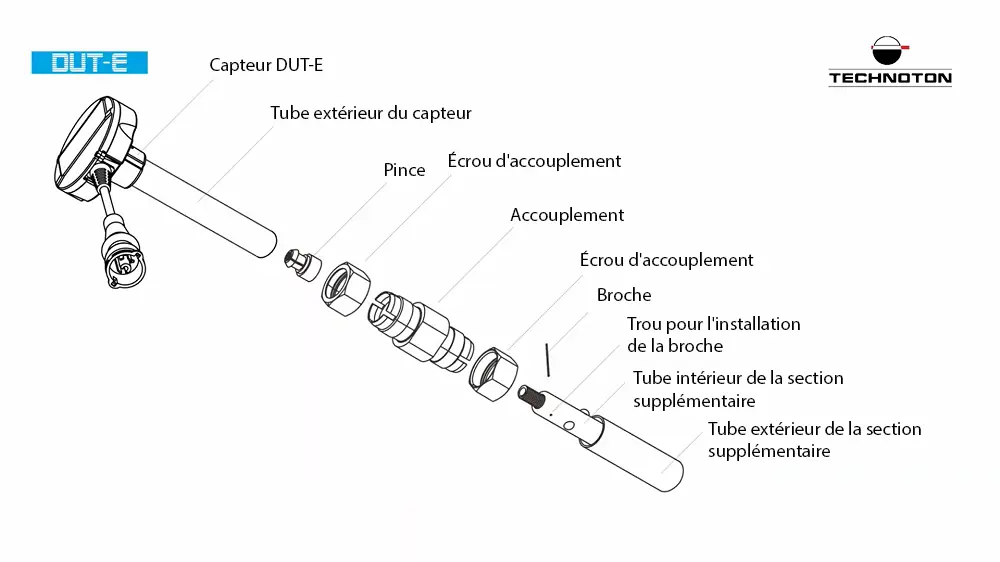 DUT-E

TECHNOTON

Capteur DUT-E

Tube extérieur du capteur

Pince

Écrou d'accouplement

Accouplement

Écrou d'accouplement

Broche

Trou pour l'installation de la broche

Tube intérieur de la section supplémentaire

Tube extérieur de la section supplémentaire